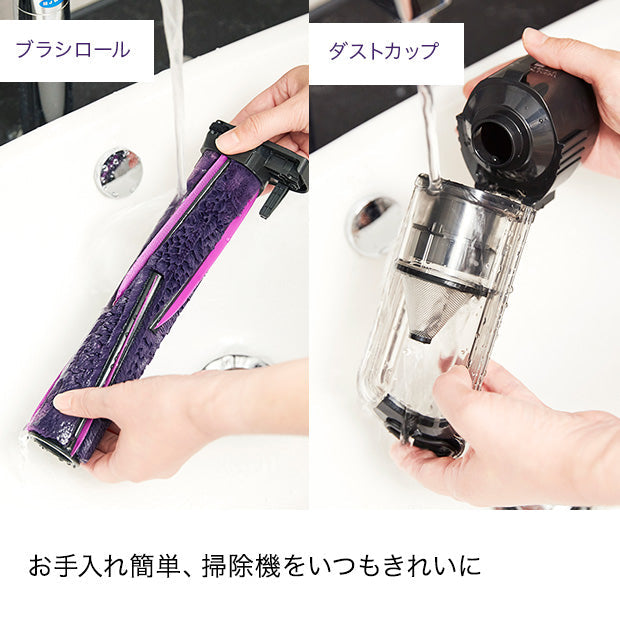 ブラシロール

ダストカップ

お手入れ簡単、掃除機をいつもきれいに