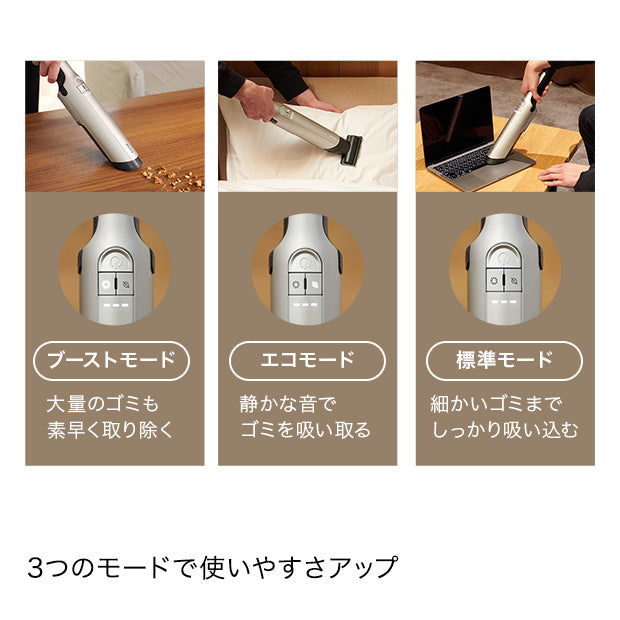 ブーストモード

大量のゴミも
素早く取り除く

エコモード

静かな音で
ゴミを吸い取る

標準モード

細かいゴミまで
しっかり吸い込む

3つのモードで使いやすさアップ