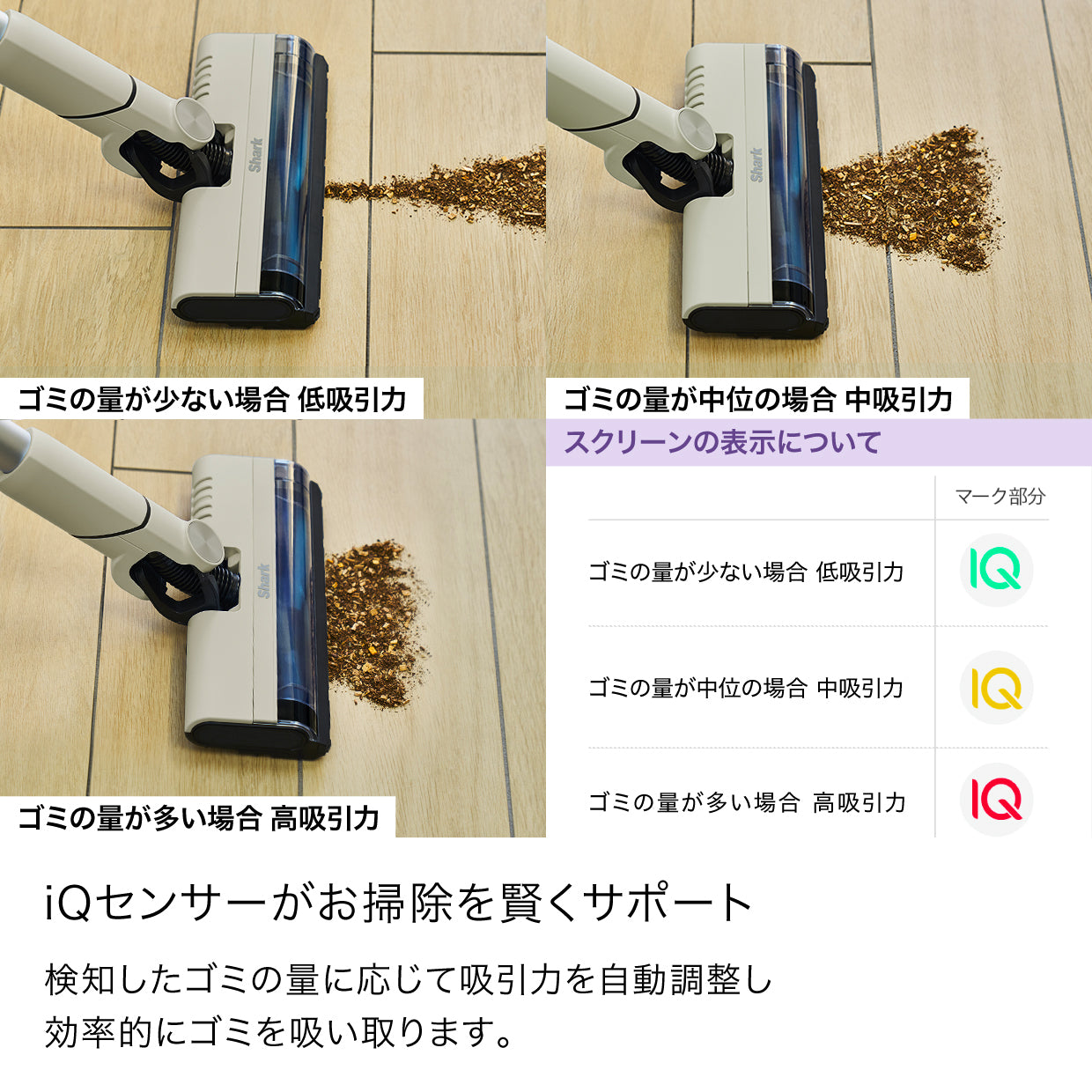 Shark

ゴミの量が少ない場合 低吸引力

Shark

ゴミの量が中位の場合 中吸引力

Shark

ゴミの量が多い場合 高吸引力

スクリーンの表示について

|  | マーク部分 |
|---|---|
| ゴミの量が少ない場合 低吸引力 | IQ |
| ゴミの量が中位の場合 中吸引力 | IQ |
| ゴミの量が多い場合 高吸引力 | IQ |

iQセンサーがお掃除を賢くサポート

検知したゴミの量に応じて吸引力を自動調整し効率的にゴミを吸い取ります。