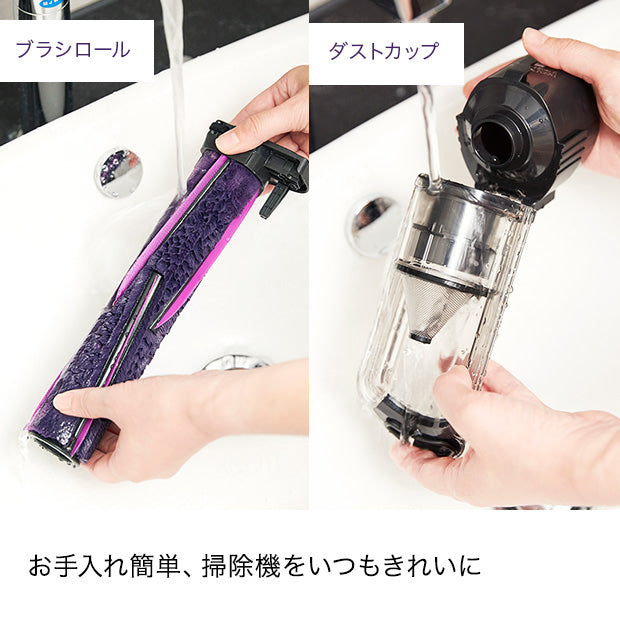 ブラシロール

ダストカップ

お手入れ簡単、掃除機をいつもきれいに